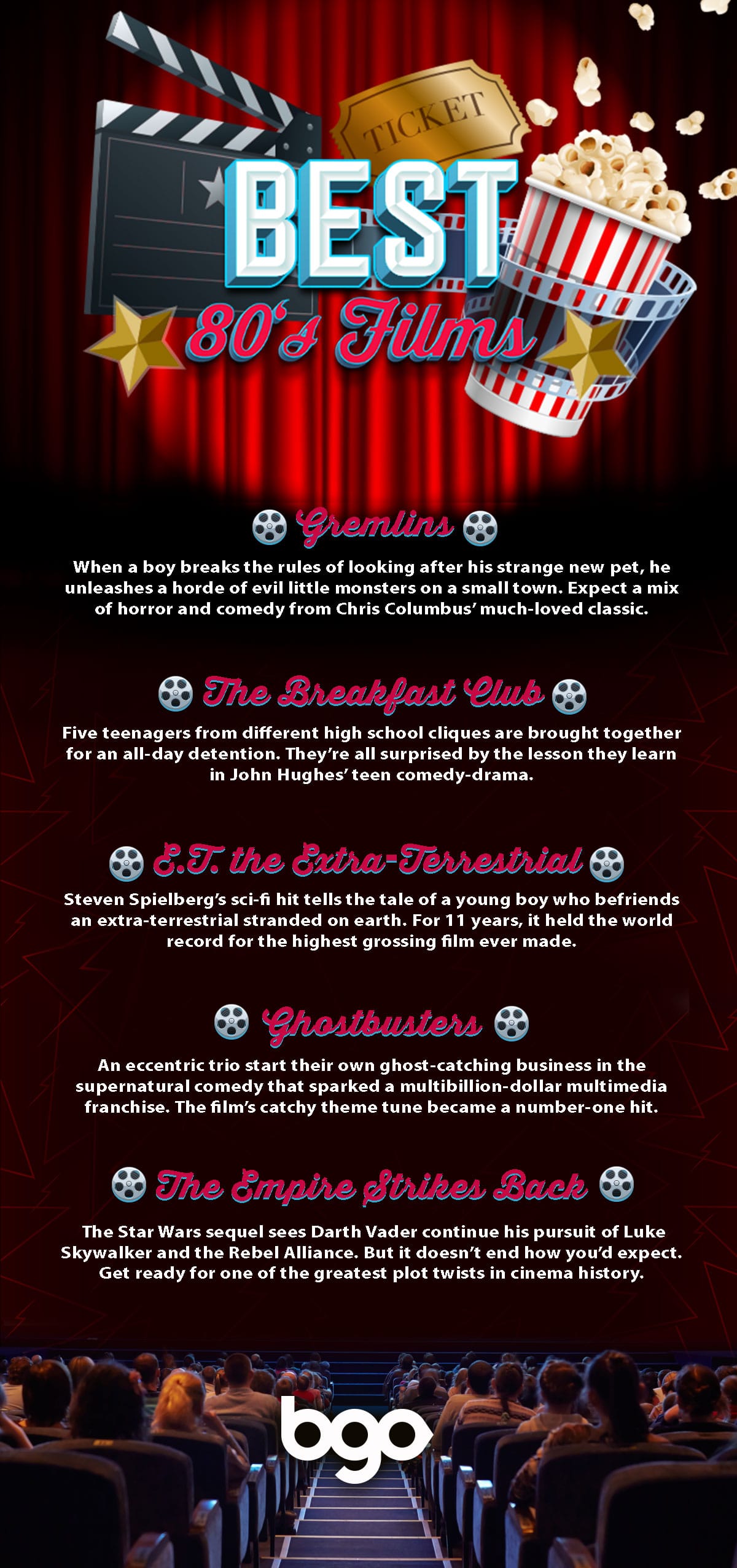 TICKET

BEST

80's Films

Gremlins

When a boy breaks the rules of looking after his strange new pet, he unleashes a horde of evil little monsters on a small town. Expect a mix of horror and comedy from Chris Columbus' much-loved classic.

The Breakfast Club

Five teenagers from different high school cliques are brought together for an all-day detention. They're all surprised by the lesson they learn in John Hughes' teen comedy-drama.

E.T. the Extra-Terrestrial

Steven Spielberg's sci-fi hit tells the tale of a young boy who befriends an extra-terrestrial stranded on earth. For 11 years, it held the world record for the highest grossing film ever made.

Ghostbusters

An eccentric trio start their own ghost-catching business in the supernatural comedy that sparked a multibillion-dollar multimedia franchise. The film's catchy theme tune became a number-one hit.

The Empire Strikes Back

The Star Wars sequel sees Darth Vader continue his pursuit of Luke Skywalker and the Rebel Alliance. But it doesn't end how you'd expect. Get ready for one of the greatest plot twists in cinema history.

bgo